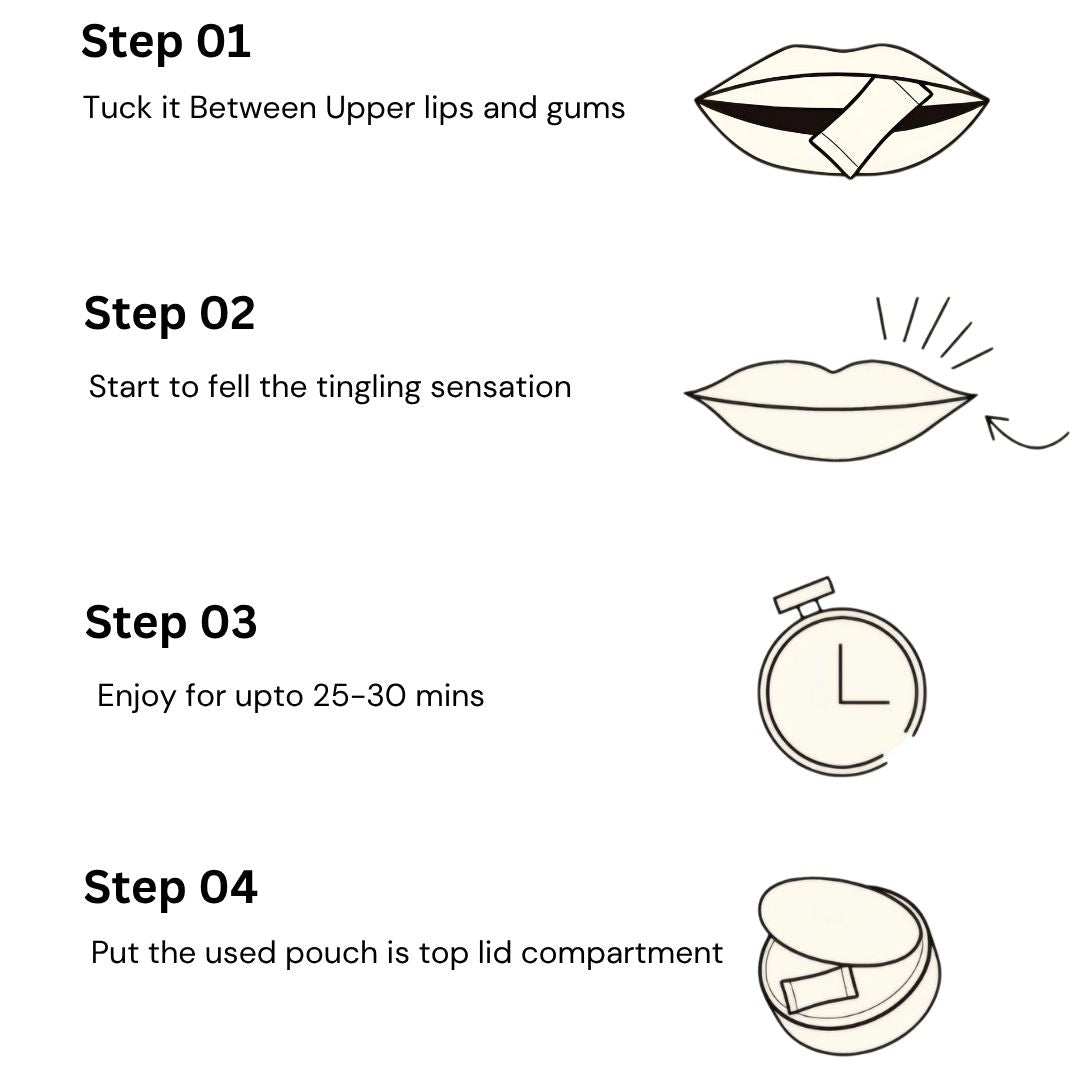 Step 01
Tuck it Between Upper lips and gums

Step 02
Start to fell the tingling sensation

Step 03
Enjoy for upto 25-30 mins

Step 04
Put the used pouch is top lid compartment