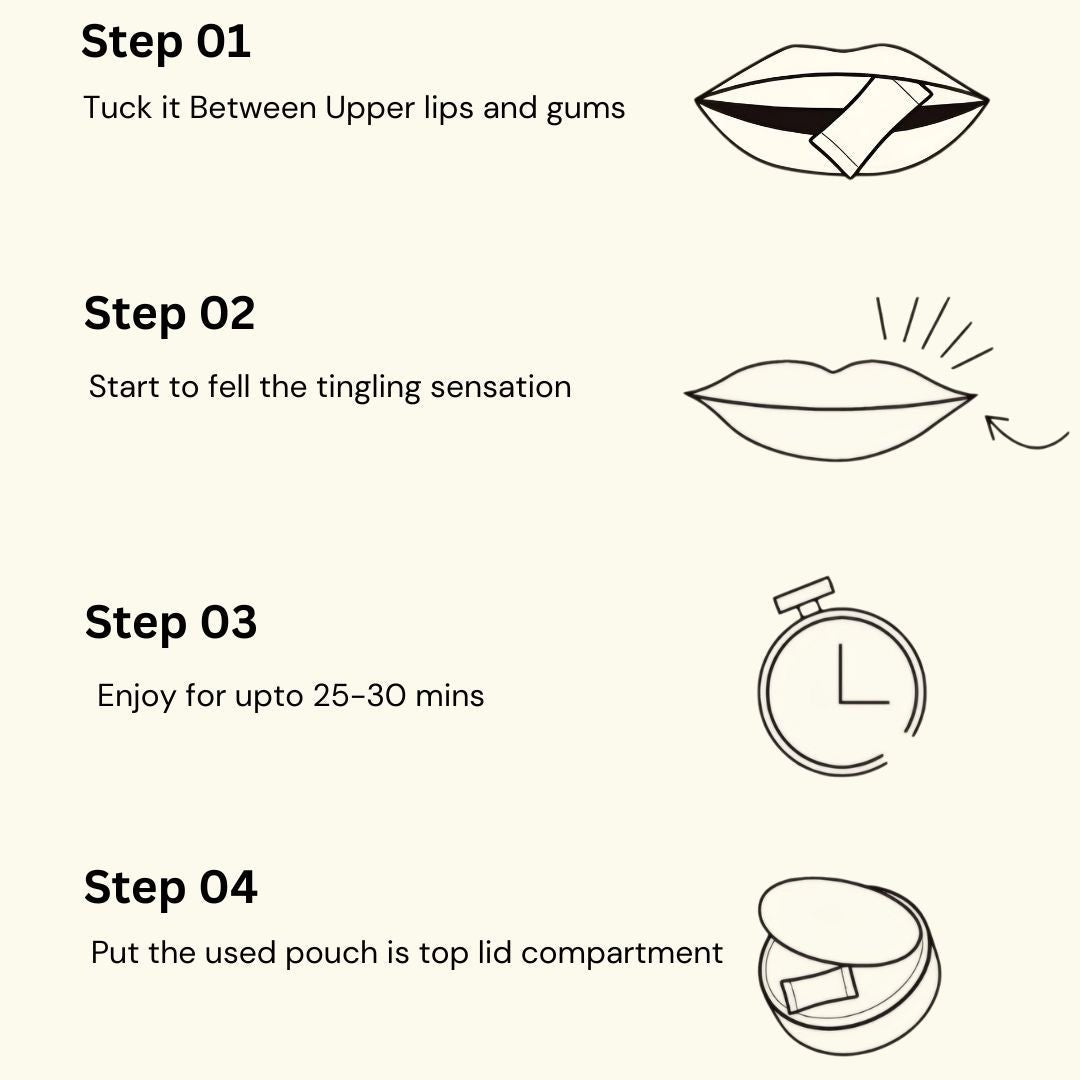 Step 01

Tuck it Between Upper lips and gums

Step 02

Start to fell the tingling sensation

Step 03

Enjoy for upto 25-30 mins

Step 04

Put the used pouch is top lid compartment